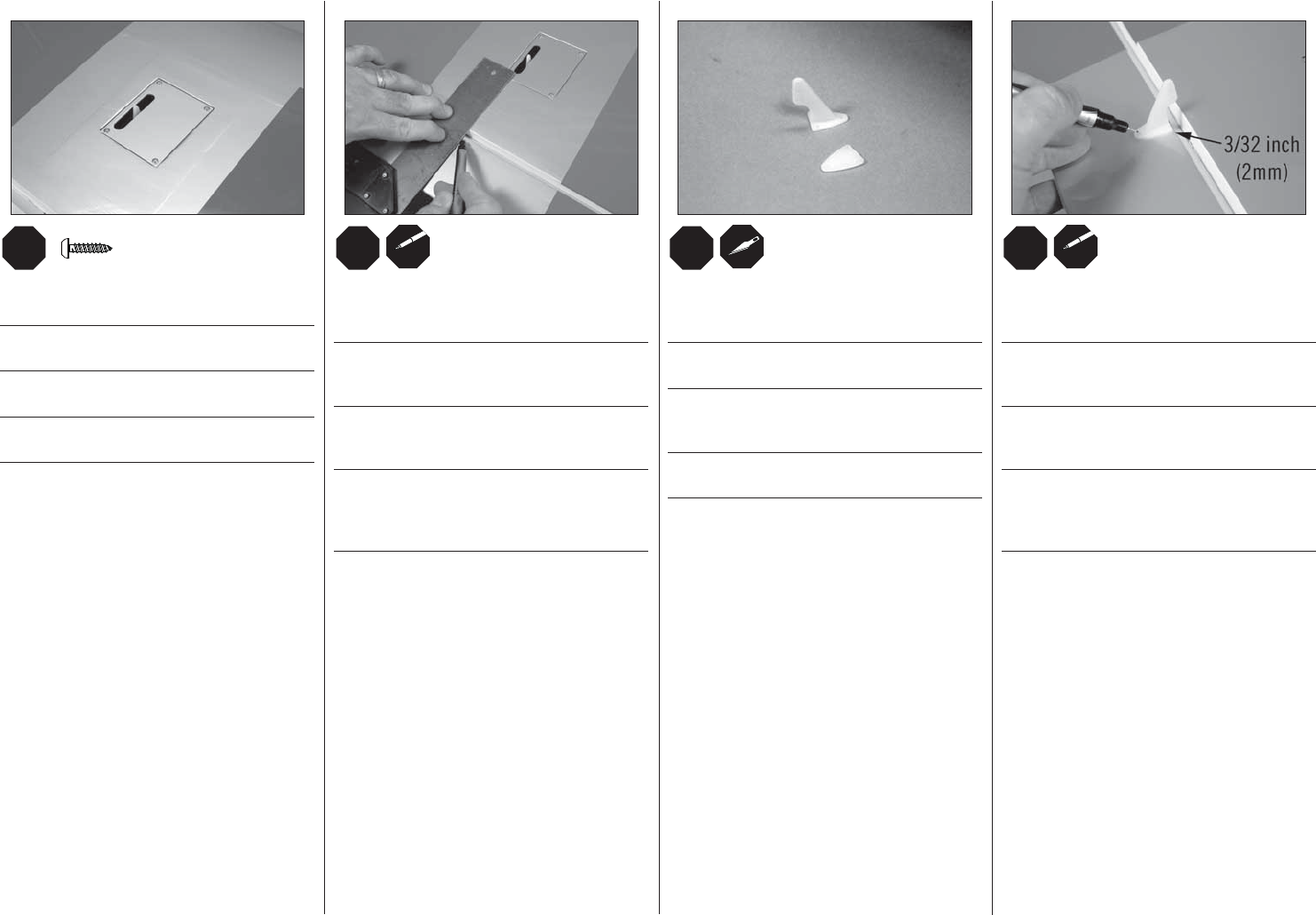 3/32 inch
(2mm)