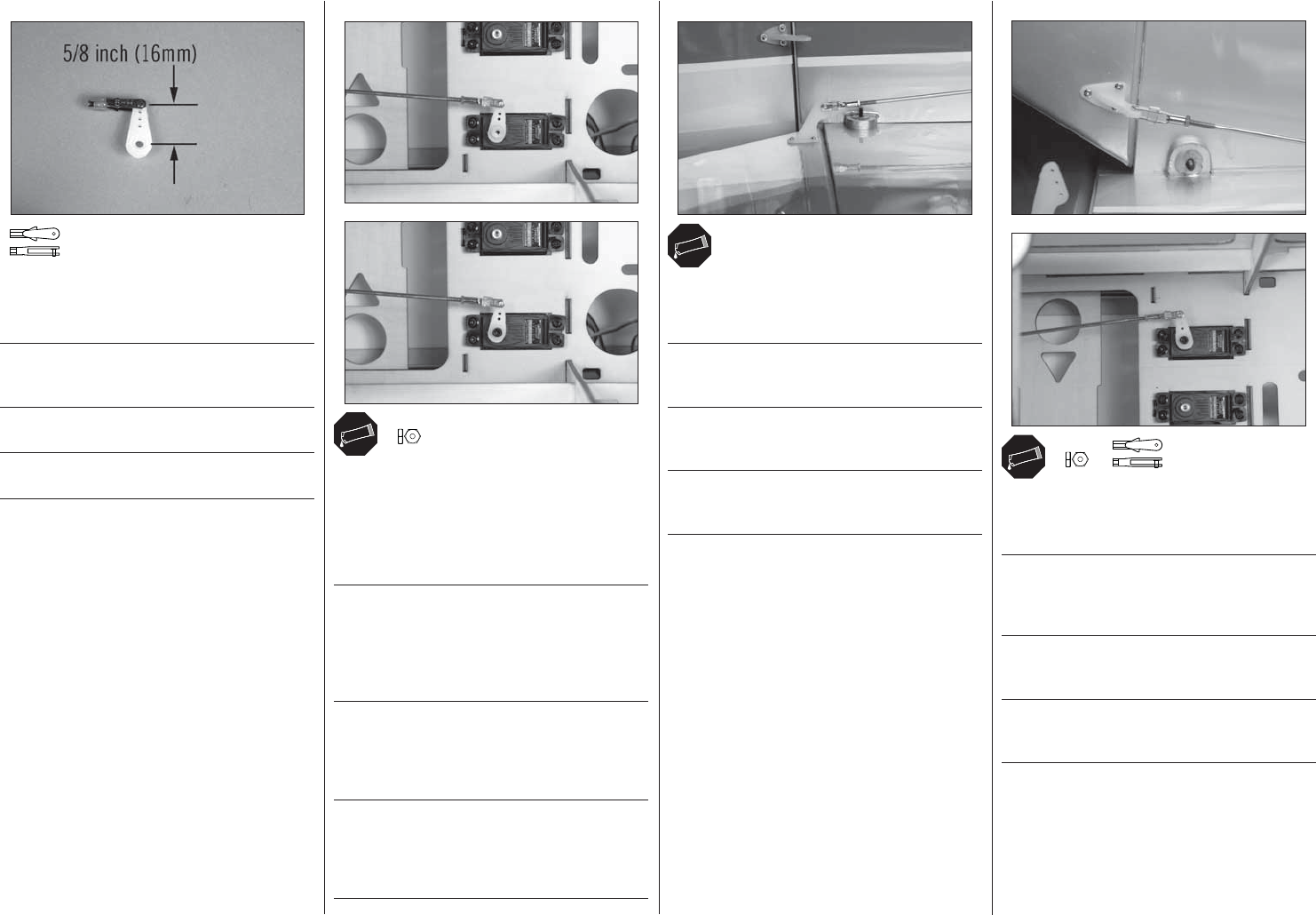 5/8 inch (16mm)