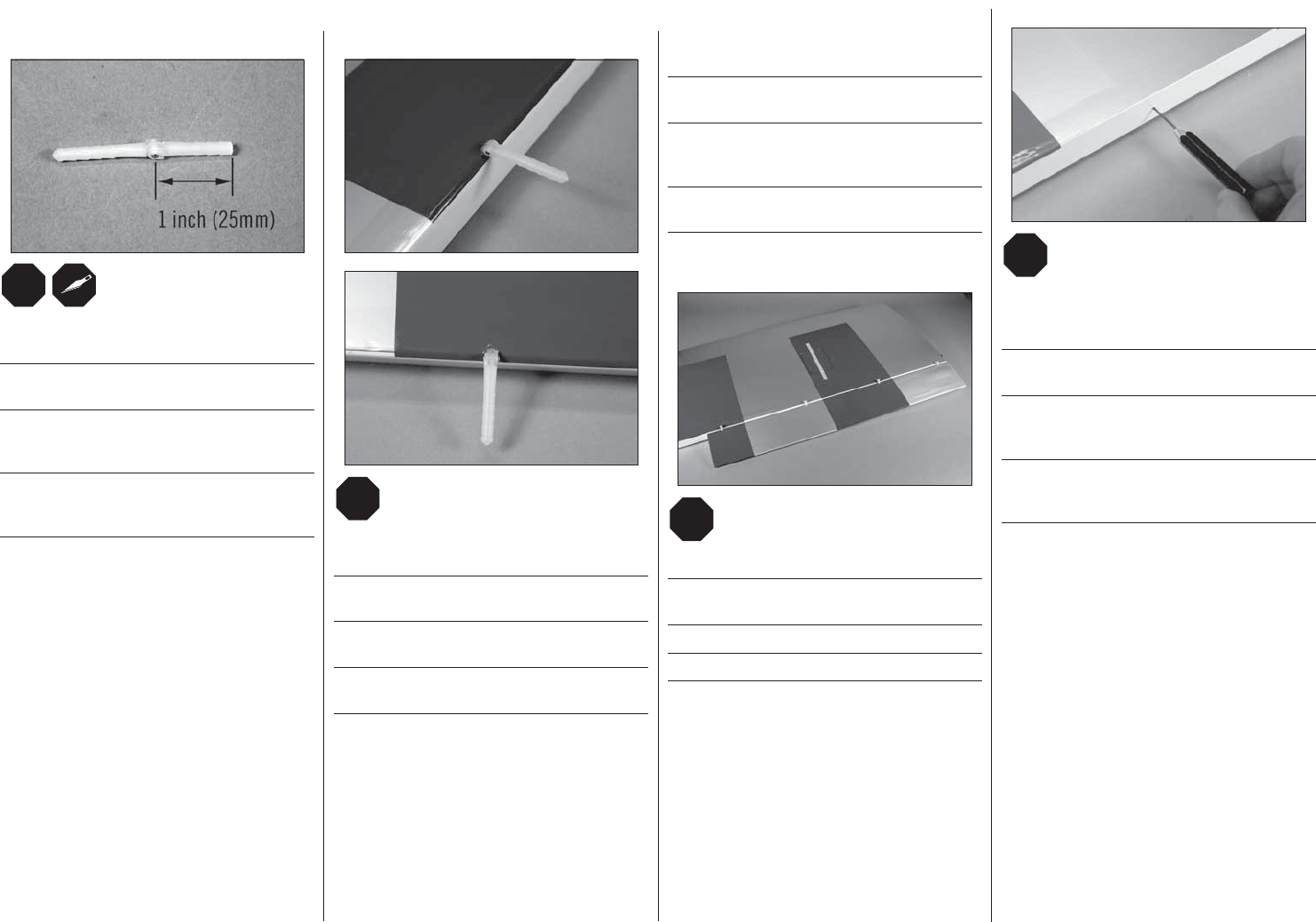 1 inch (25mm)